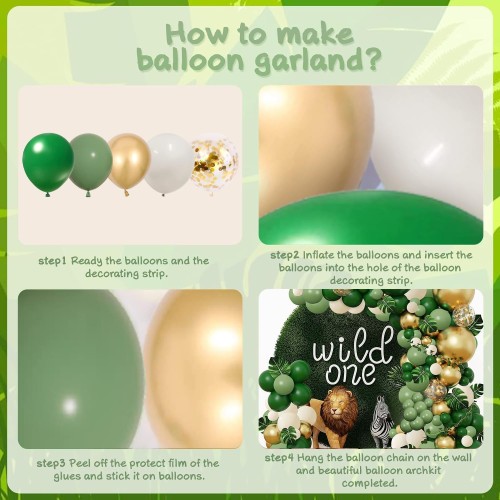 How to make balloon garland?

step1 Ready the balloons and the decorating strip.

step2 Inflate the balloons and insert the balloons into the hole of the balloon decorating strip.

step3 Peel off the protect film of the glues and stick it on balloons.

wild one

step4 Hang the balloon chain on the wall and beautiful balloon archkit completed.